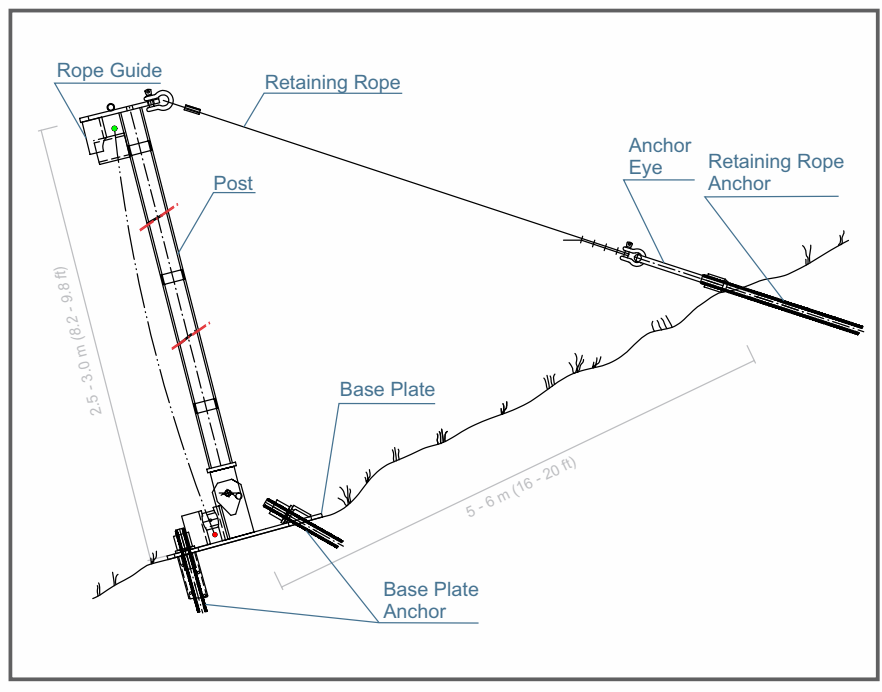 Rope Guide

Retaining Rope

Post

Anchor Eye

Retaining Rope Anchor

2.5 - 3.0 m (8.2 - 9.8 ft)

Base Plate

5 - 6 m (16 - 20 ft)

Base Plate Anchor