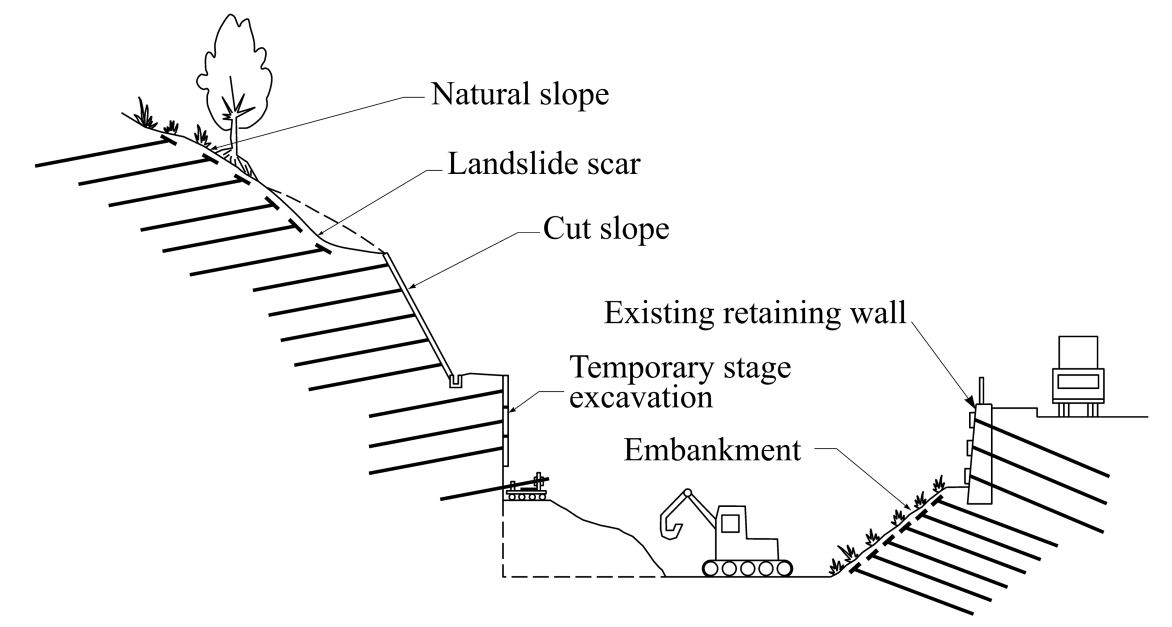 Natural slope

Landslide scar

Cut slope

Existing retaining wall

Temporary stage excavation

Embankment