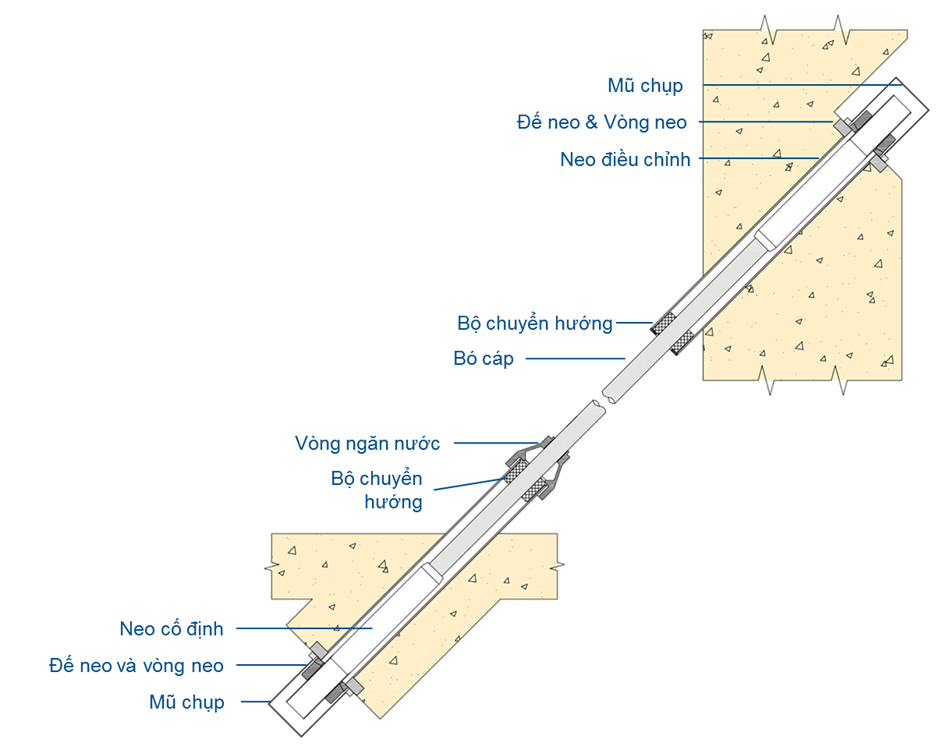 Mũ chụp
Đế neo & Vòng neo
Neo điều chỉnh
Bộ chuyển hướng
Bó cáp
Vòng ngăn nước
Bộ chuyển hướng
Neo cố định
Đế neo và vòng neo
Mũ chụp