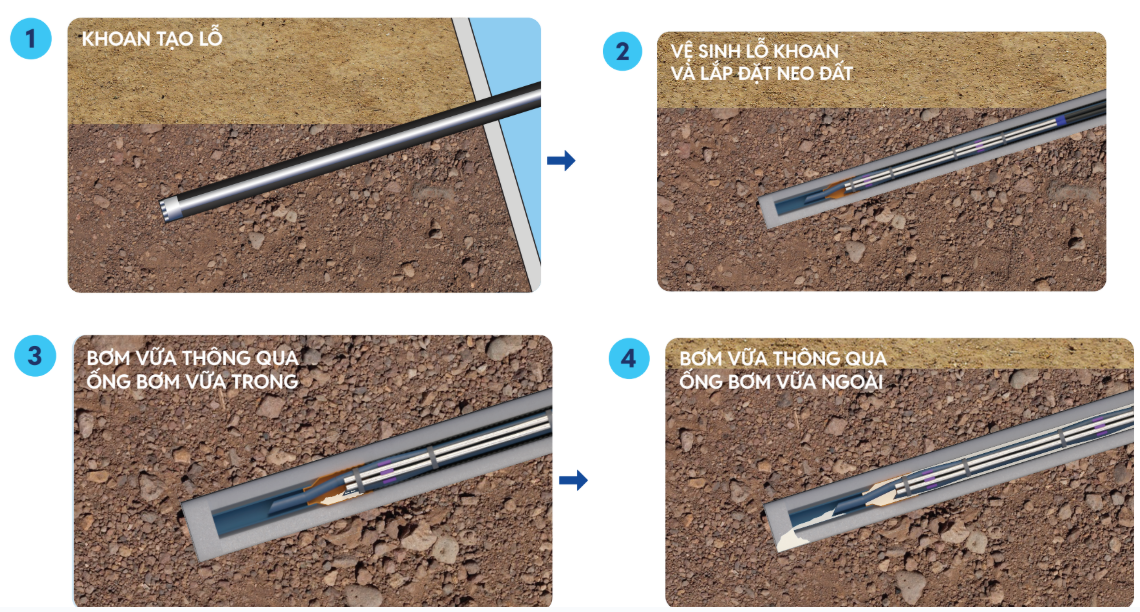 1
KHOAN TẠO LỖ

2
VỆ SINH LỖ KHOAN
VÀ LẮP ĐẶT NEO ĐẤT

3
BƠM VỮA THÔNG QUA
ỐNG BƠM VỮA TRONG

4
BƠM VỮA THÔNG QUA
ỐNG BƠM VỮA NGOÀI