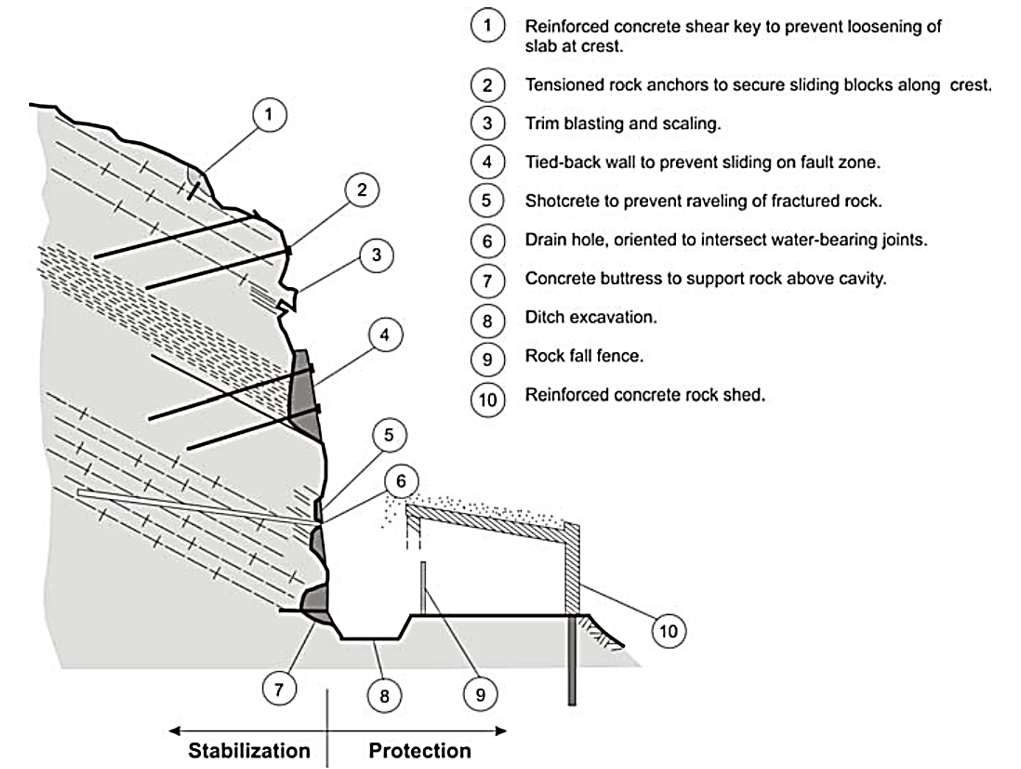 1 Reinforced concrete shear key to prevent loosening of slab at crest.

2 Tensioned rock anchors to secure sliding blocks along crest.

3 Trim blasting and scaling.

4 Tied-back wall to prevent sliding on fault zone.

5 Shotcrete to prevent raveling of fractured rock.

6 Drain hole, oriented to intersect water-bearing joints.

7 Concrete buttress to support rock above cavity.

8 Ditch excavation.

9 Rock fall fence.

10 Reinforced concrete rock shed.

1
2
3
4
5
6
10
7
8
9

Stabilization Protection