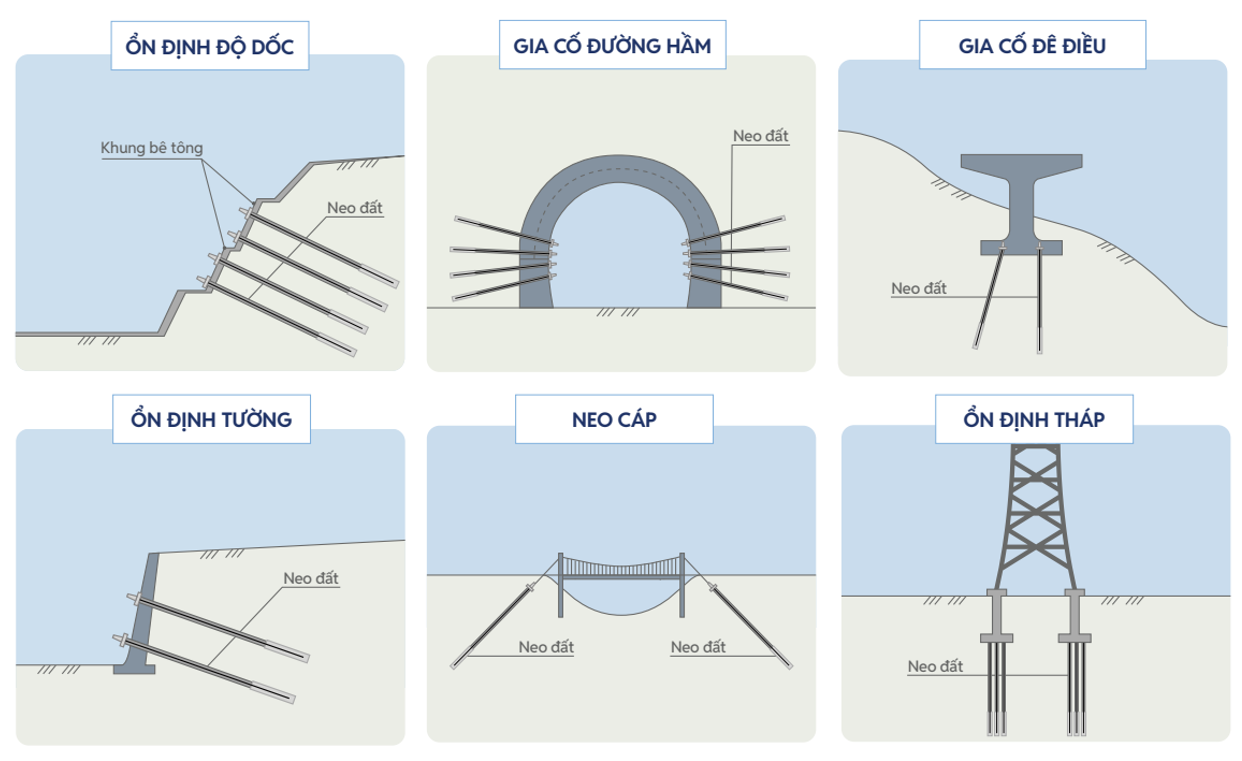 ỔN ĐỊNH ĐỘ DỐC

Khung bê tông

Neo đất

GIA CỐ ĐƯỜNG HẦM

Neo đất

GIA CỐ ĐÊ ĐIỀU

Neo đất

ỔN ĐỊNH TƯỜNG

Neo đất

NEO CÁP

Neo đất

Neo đất

ỔN ĐỊNH THÁP

Neo đất