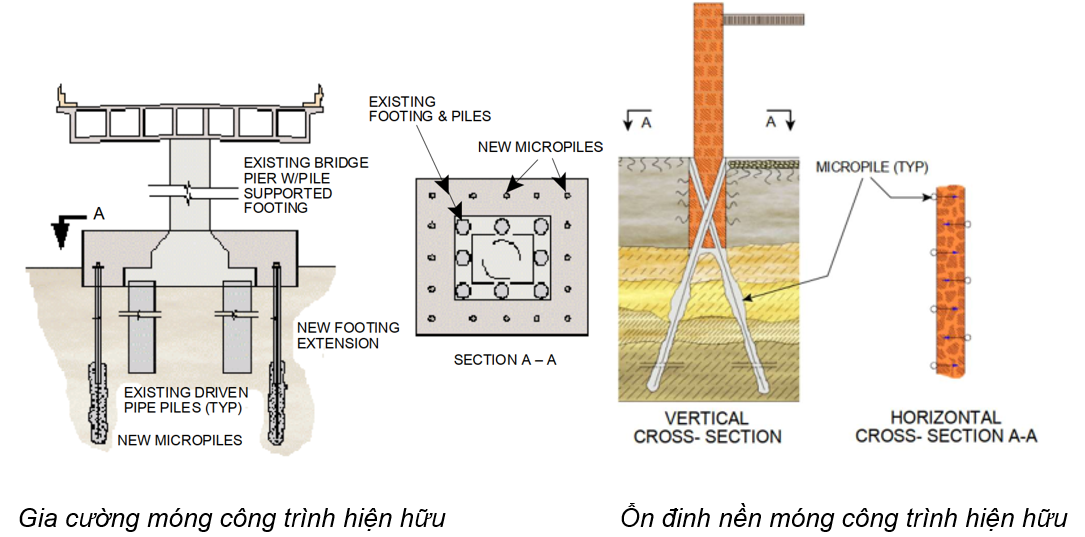 EXISTING BRIDGE PIER W/PILE SUPPORTED FOOTING

A

NEW FOOTING EXTENSION

EXISTING DRIVEN PIPE PILES (TYP)

NEW MICROPILES

EXISTING FOOTING & PILES

NEW MICROPILES

SECTION A – A

A

A

MICROPILE (TYP)

VERTICAL CROSS- SECTION

HORIZONTAL CROSS- SECTION A-A

Gia cường móng công trình hiện hữu

Ổn đinh nền móng công trình hiện hữu